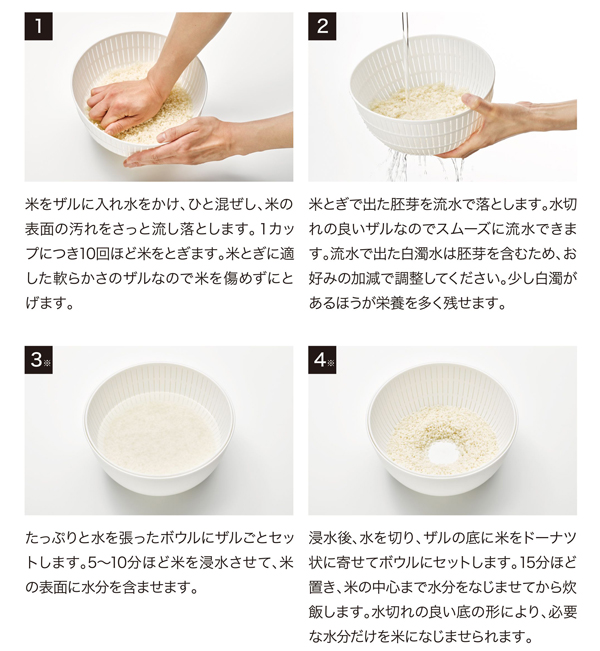 1

米をザルに入れ水をかけ、ひと混ぜし、米の表面の汚れをさっと流し落とします。1カップにつき10回ほど米をとぎます。米とぎに適した軟らかさのザルなので米を傷めずにとげます。

2

米とぎで出た胚芽を流水で落とします。水切れの良いザルなのでスムーズに流水できます。流水で出た白濁水は胚芽を含むため、お好みの加減で調整してください。少し白濁があるほうが栄養を多く残せます。

3※

たっぷりと水を張ったボウルにザルごとセットします。5〜10分ほど米を浸水させて、米の表面に水分を含ませます。

4※

浸水後、水を切り、ザルの底に米をドーナツ状に寄せてボウルにセットします。15分ほど置き、米の中心まで水分をなじませてから炊飯します。水切れの良い底の形により、必要な水分だけを米になじませられます。